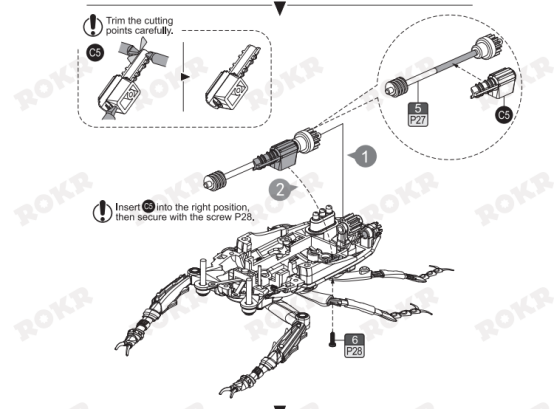 Trim the cutting points carefully.

C5

5
P27

C5

1

2

Insert C5 into the right position, then secure with the screw P28.

6
P28

ROKR